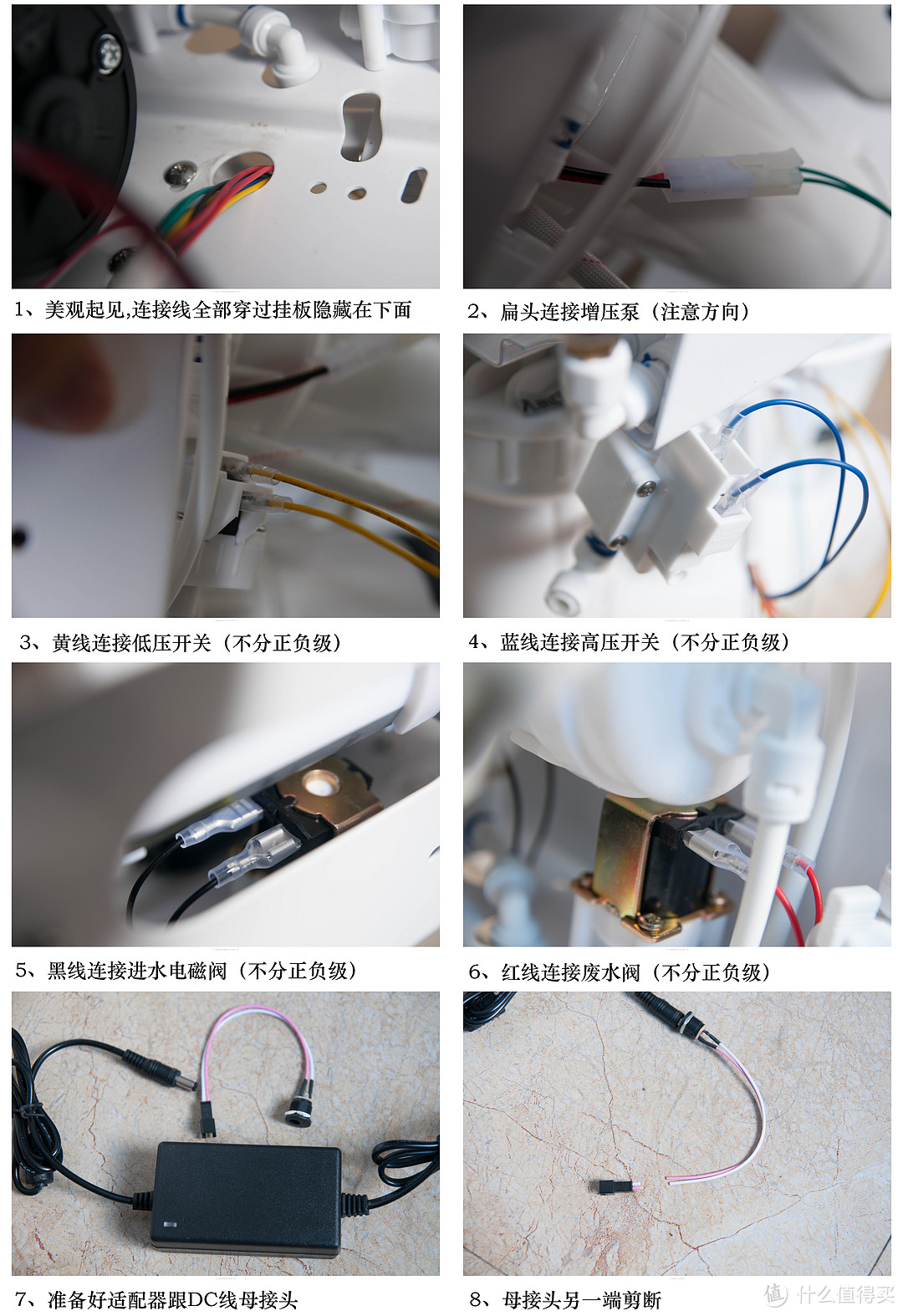 1、美观起见,连接线全部穿过挂板隐藏在下面

2、扁头连接增压泵（注意方向）

3、黄线连接低压开关（不分正负级）

4、蓝线连接高压开关（不分正负级）

5、黑线连接进水电磁阀（不分正负级）

6、红线连接废水阀（不分正负级）

7、准备好适配器跟DC线母接头

8、母接头另一端剪断

值 什么值得买