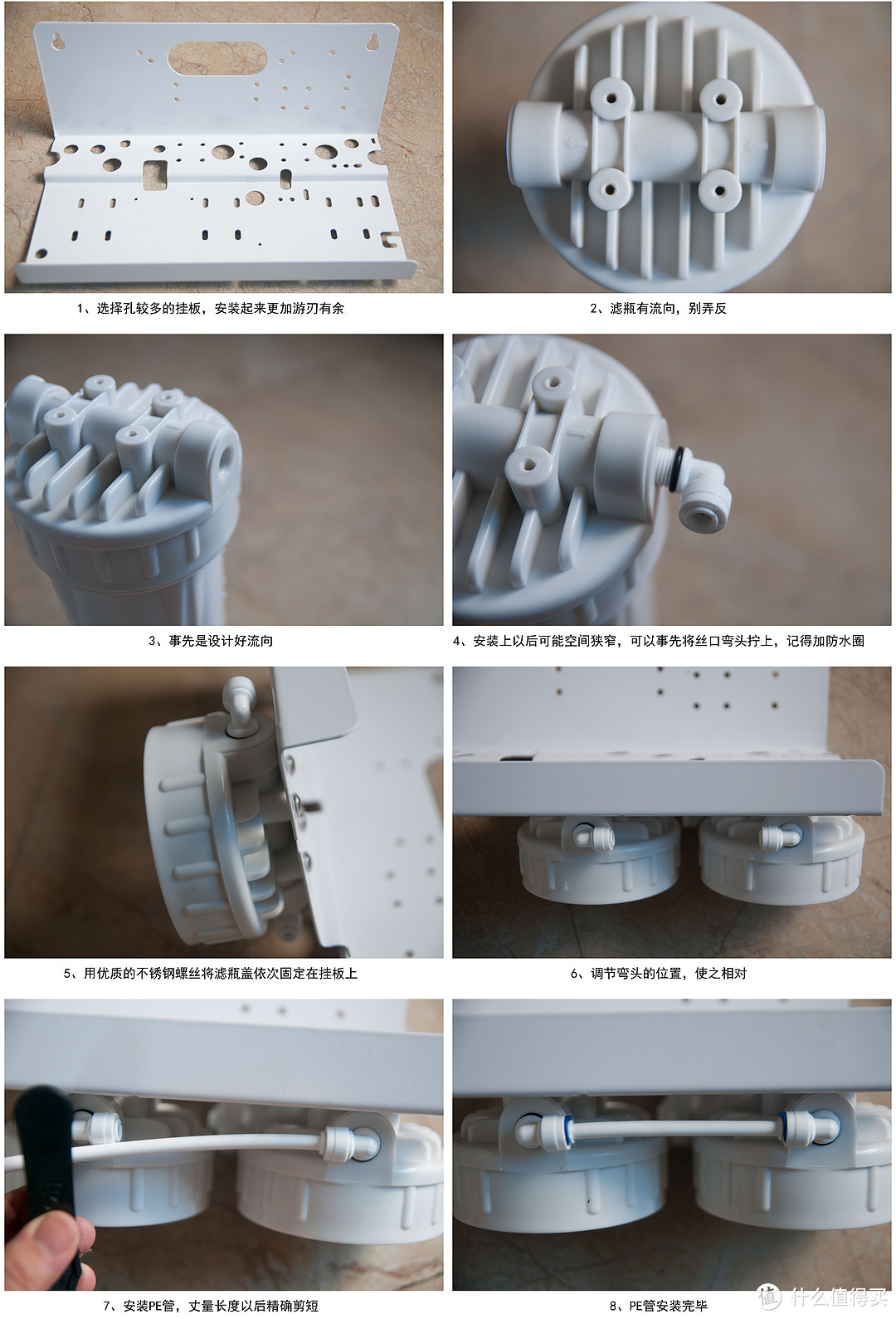 1、选择孔较多的挂板，安装起来更加游刃有余

2、滤瓶有流向，别弄反

3、事先是设计好流向

4、安装上以后可能空间狭窄，可以事先将丝口弯头拧上，记得加防水圈

5、用优质的不锈钢螺丝将滤瓶盖依次固定在挂板上

6、调节弯头的位置，使之相对

7、安装PE管，丈量长度以后精确剪短

8、PE管安装完毕

值 什么值得买