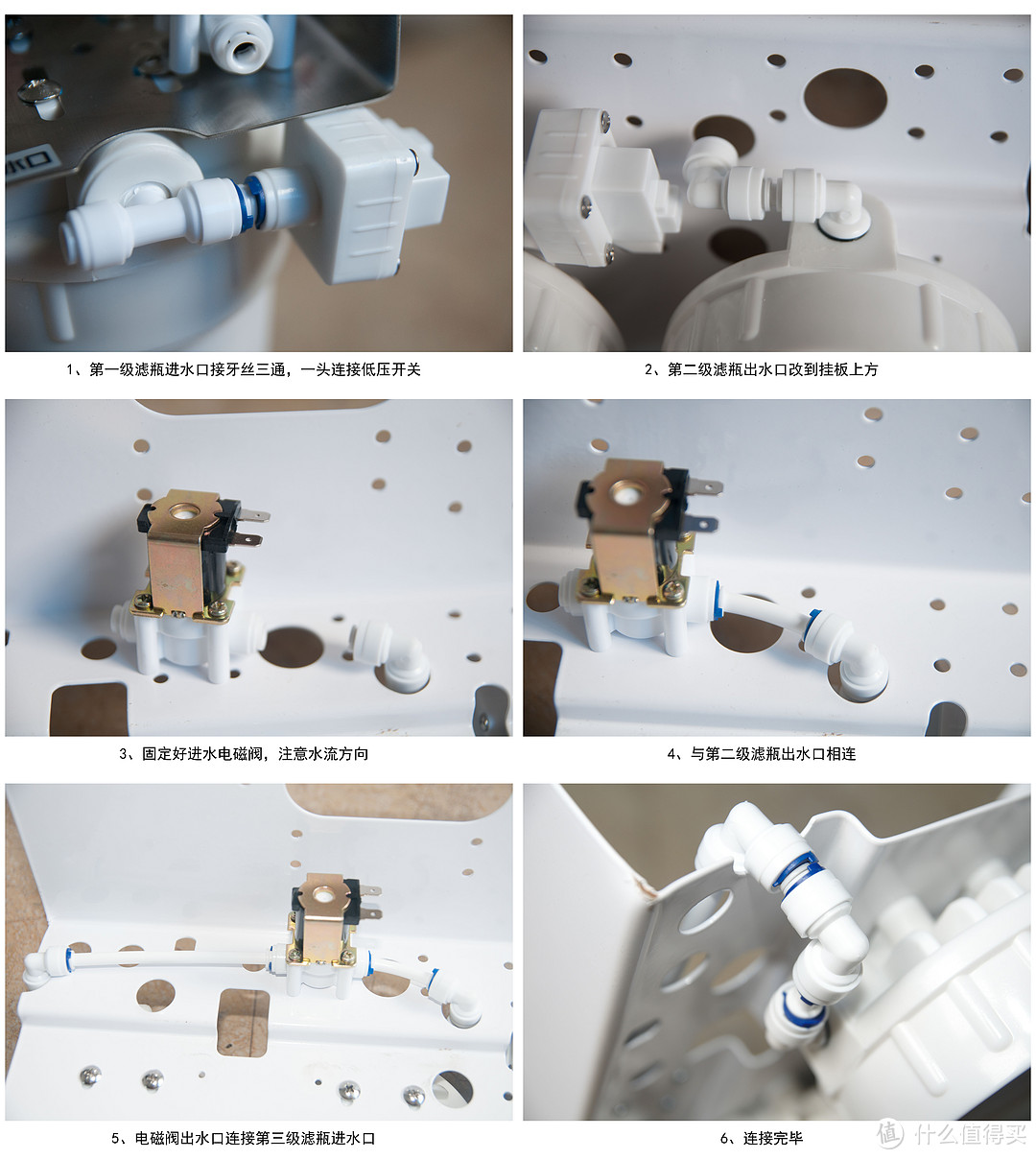 1、第一级滤瓶进水口接牙丝三通，一头连接低压开关

2、第二级滤瓶出水口改到挂板上方

3、固定好进水电磁阀，注意水流方向

4、与第二级滤瓶出水口相连

5、电磁阀出水口连接第三级滤瓶进水口

6、连接完毕

值 什么值得买