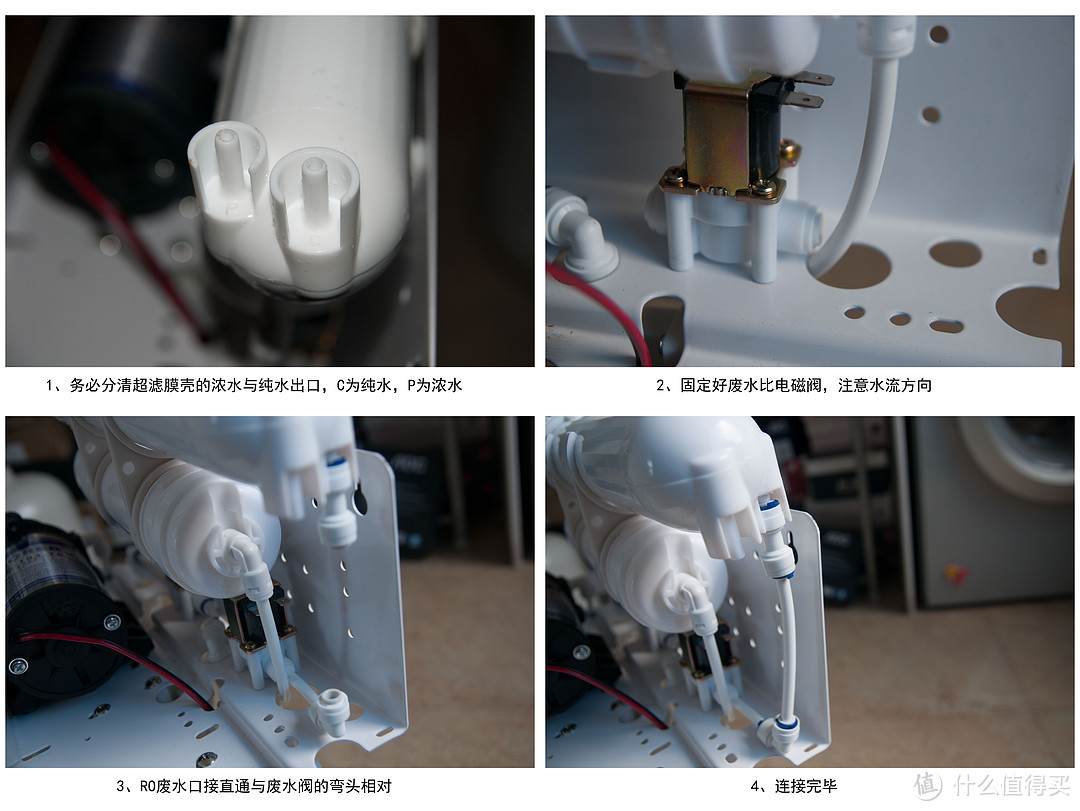 1、务必分清超滤膜壳的浓水与纯水出口，C为纯水，P为浓水

2、固定好废水比电磁阀，注意水流方向

3、RO废水口接直通与废水阀的弯头相对

4、连接完毕

值 什么值得买